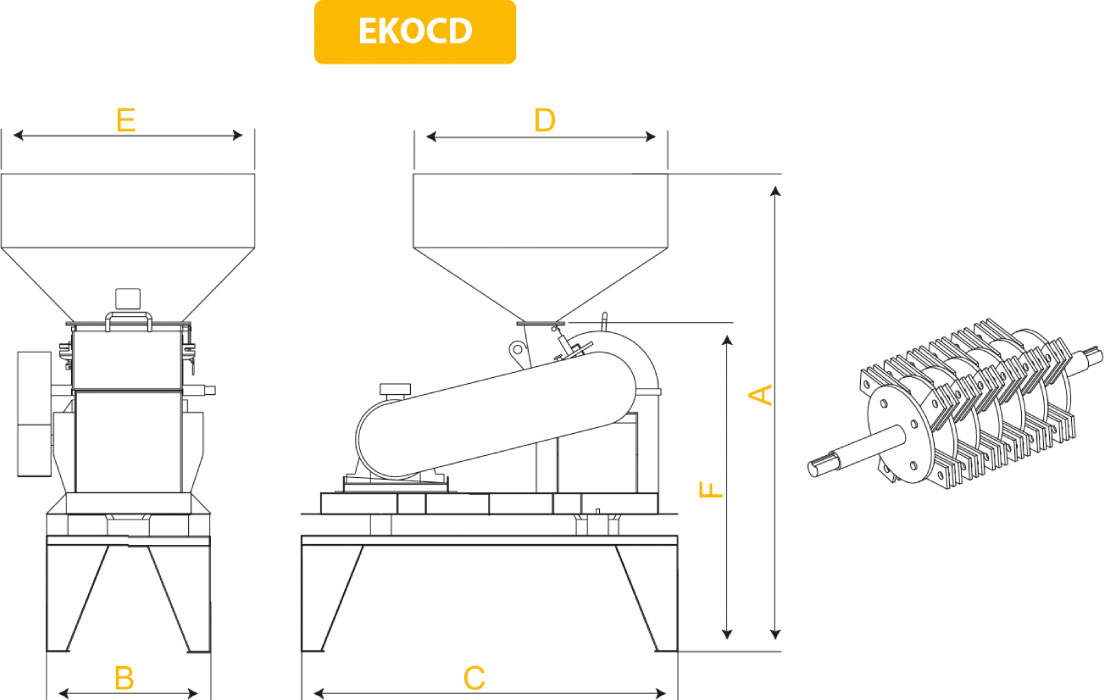 EKOCD

E

D

A

F

B

C